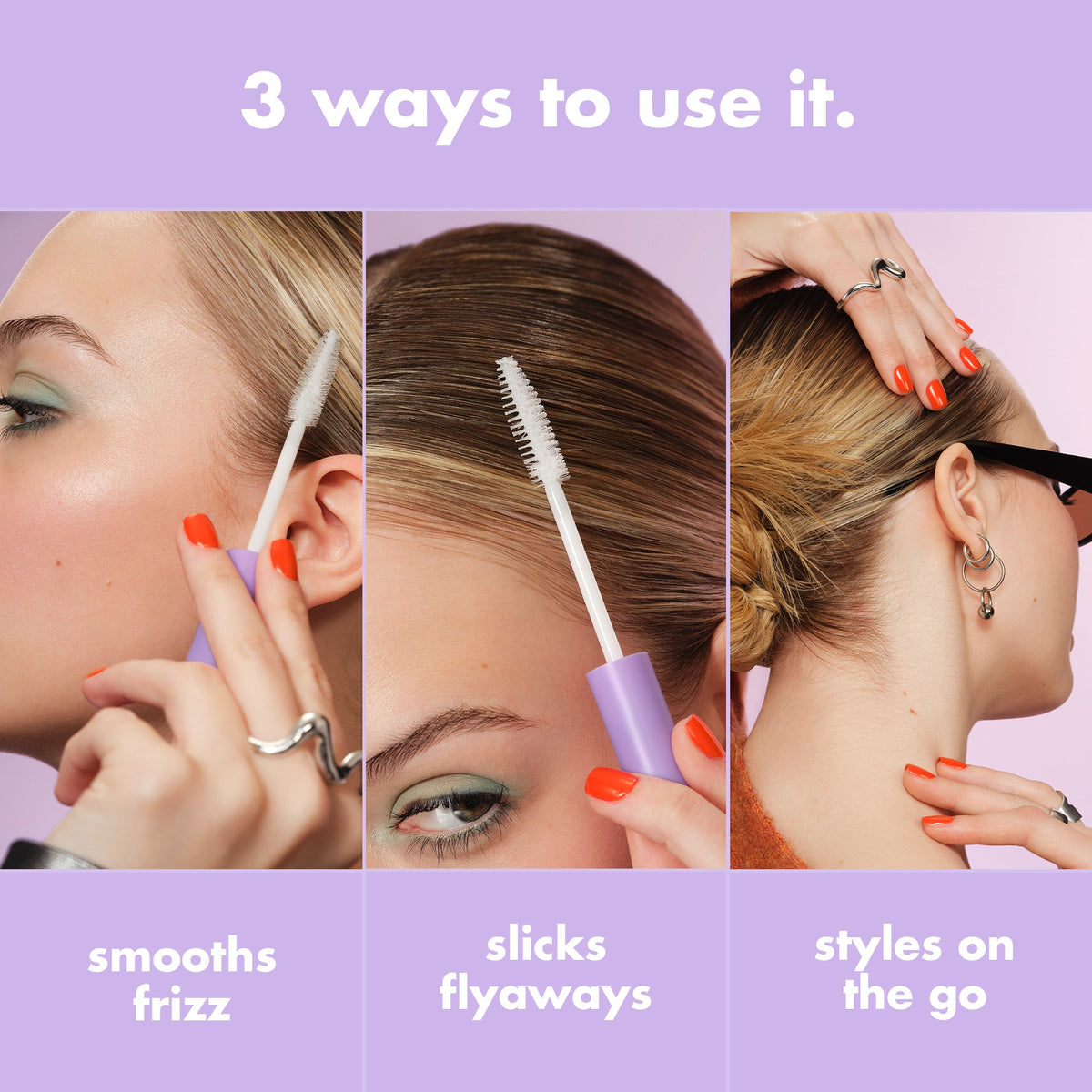 3 ways to use it.

smooths frizz

slicks flyaways

styles on the go